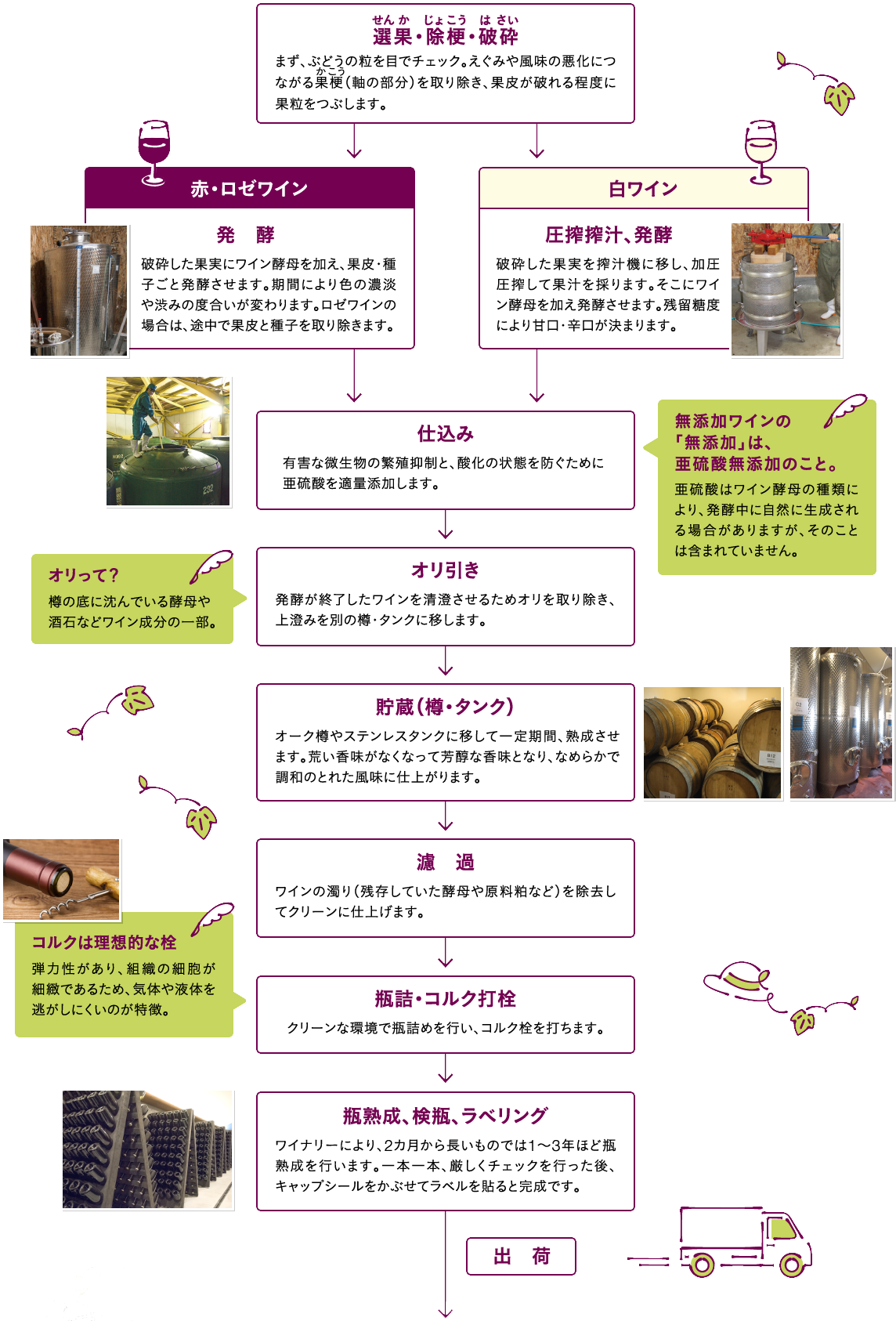 せんか　じょこう　はさい
選果・除梗・破砕

まず、ぶどうの粒を目でチェック。えぐみや風味の悪化につながる果梗（かこう）（軸の部分）を取り除き、果皮が破れる程度に果粒をつぶします。

赤・ロゼワイン

発　酵

破砕した果実にワイン酵母を加え、果皮・種子ごと発酵させます。期間により色の濃淡や渋みの度合いが変わります。ロゼワインの場合は、途中で果皮と種子を取り除きます。

白ワイン

圧搾搾汁、発酵

破砕した果実を搾汁機に移し、加圧圧搾して果汁を採ります。そこにワイン酵母を加え発酵させます。残留糖度により甘口・辛口が決まります。

仕込み

有害な微生物の繁殖抑制と、酸化の状態を防ぐために亜硫酸を適量添加します。

無添加ワインの「無添加」は、亜硫酸無添加のこと。

亜硫酸はワイン酵母の種類により、発酵中に自然に生成される場合がありますが、そのことは含まれていません。

オリって？

樽の底に沈んでいる酵母や酒石などワイン成分の一部。

オリ引き

発酵が終了したワインを清澄させるためオリを取り除き、上澄みを別の樽・タンクに移します。

貯蔵（樽・タンク）

オーク樽やステンレスタンクに移して一定期間、熟成させます。荒い香味がなくなって芳醇な香味となり、なめらかで調和のとれた風味に仕上がります。

濾　過

ワインの濁り（残存していた酵母や原料粕など）を除去してクリーンに仕上げます。

コルクは理想的な栓

弾力性があり、組織の細胞が細緻であるため、気体や液体を逃がしにくいのが特徴。

瓶詰・コルク打栓

クリーンな環境で瓶詰めを行い、コルク栓を打ちます。

瓶熟成、検瓶、ラベリング

ワイナリーにより、2カ月から長いものでは1〜3年ほど瓶熟成を行います。一本一本、厳しくチェックを行った後、キャップシールをかぶせてラベルを貼ると完成です。

出　荷